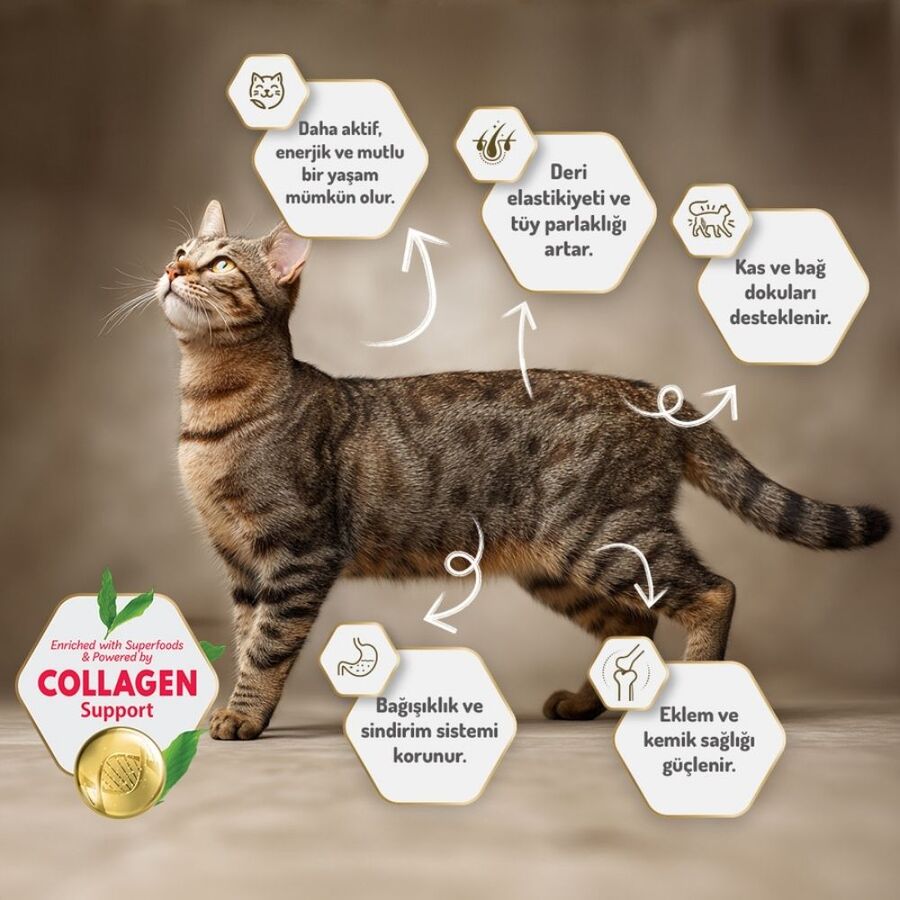 Daha aktif, enerjik ve mutlu bir yaşam mümkün olur.

Deri elastikiyeti ve tüy parlaklığı artar.

Kas ve bağ dokuları desteklenir.

Enriched with Superfoods & Powered by
COLLAGEN
Support

Bağışıklık ve sindirim sistemi korunur.

Eklem ve kemik sağlığı güçlenir.